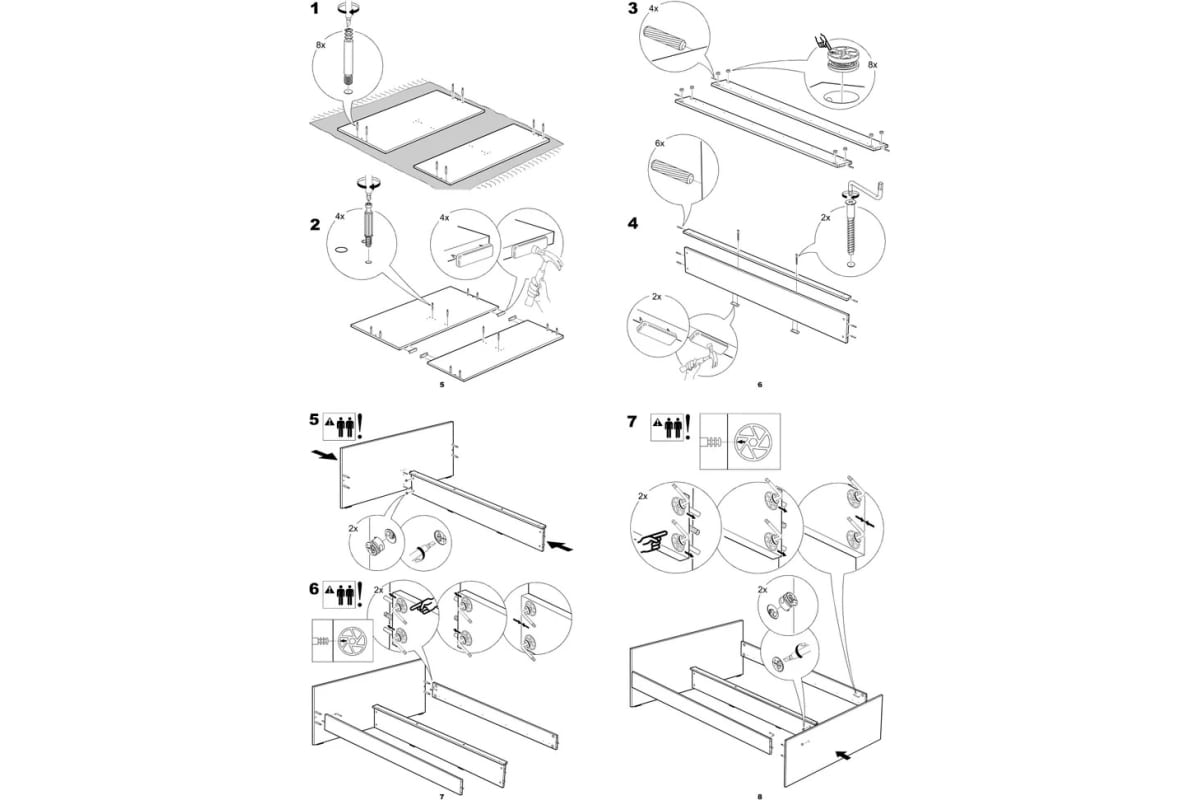 1
8x

2
4x
4x

5

3
4x
8x

6x

4
2x
2x

6

5
2x

6
2x

7

7
2x

2x

8